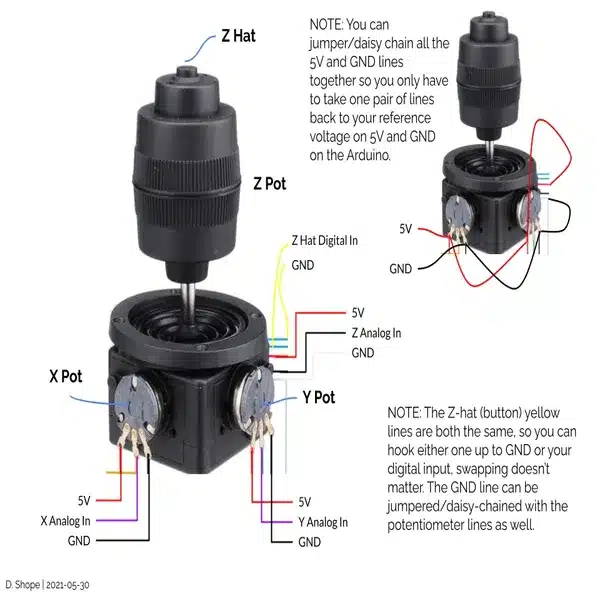 Z Hat

NOTE: You can jumper/daisy chain all the 5V and GND lines together so you only have to take one pair of lines back to your reference voltage on 5V and GND on the Arduino.

Z Pot

5V

GND

Z Hat Digital In

GND

5V

Z Analog In

GND

X Pot

Y Pot

NOTE: The Z-hat (button) yellow lines are both the same, so you can hook either one up to GND or your digital input, swapping doesn't matter. The GND line can be jumpered/daisy-chained with the potentiometer lines as well.

5V

X Analog In

GND

5V

Y Analog In

GND

D. Shope | 2021-05-30